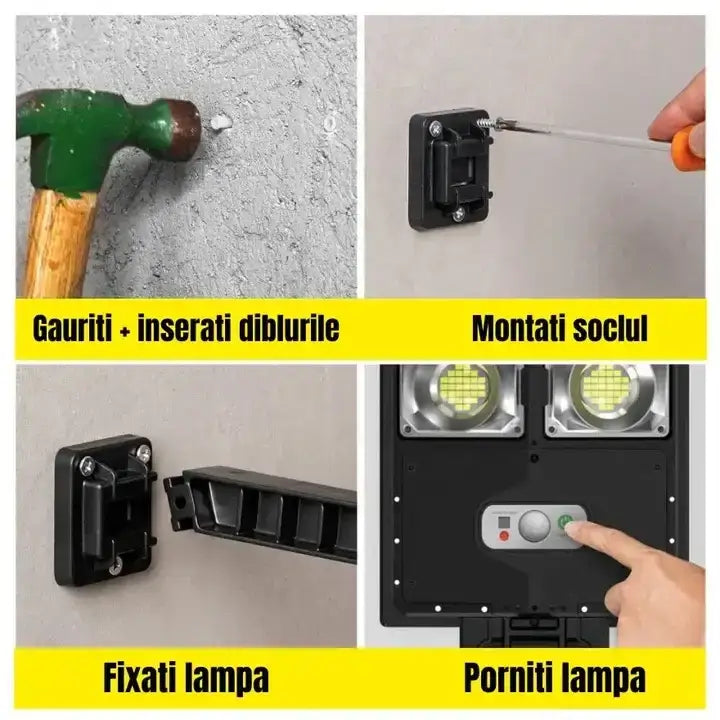 Gauriti + inserati diblurile

Montati soclul

Fixati lampa

Porniti lampa